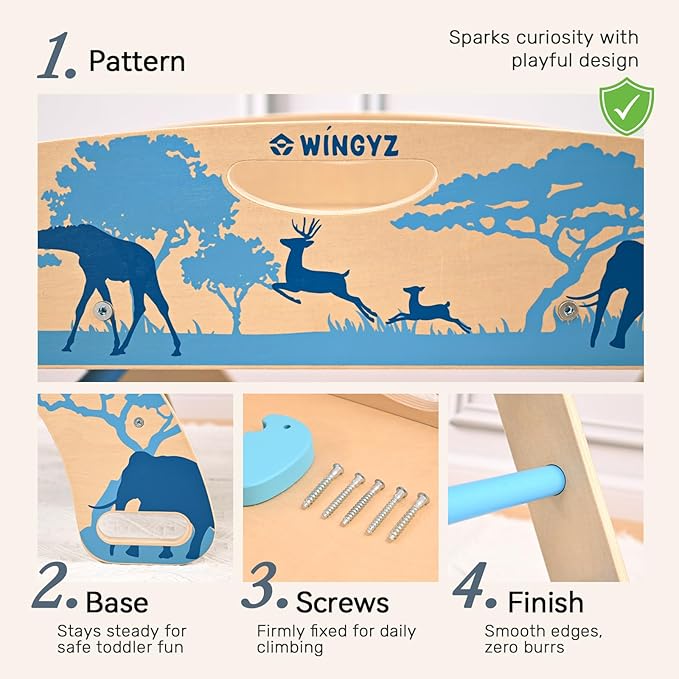 1. Pattern

Sparks curiosity with playful design

WINGYZ

2. Base
Stays steady for safe toddler fun

3. Screws
Firmly fixed for daily climbing

4. Finish
Smooth edges, zero burrs