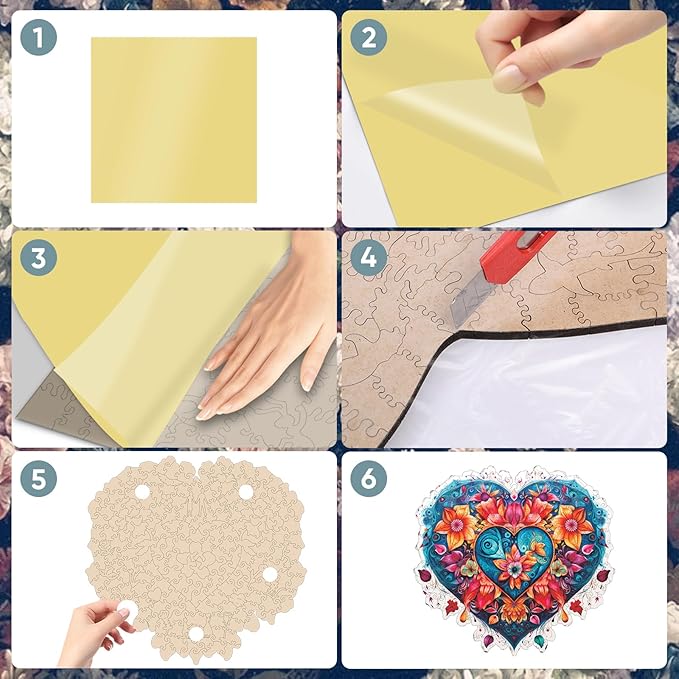 1

2

3

4

5

6