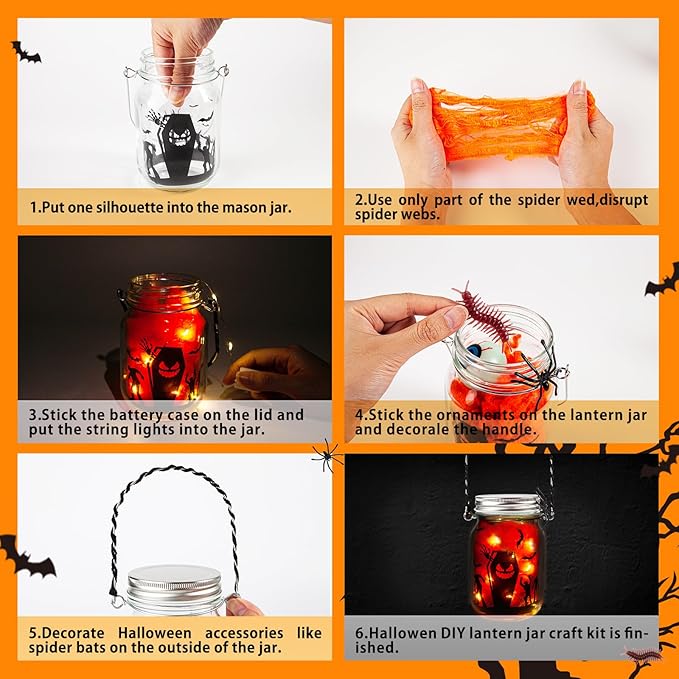 1.Put one silhouette into the mason jar.

2.Use only part of the spider wed,disrupt spider webs.

3.Stick the battery case on the lid and put the string lights into the jar.

4.Stick the ornaments on the lantern jar and decorale the handle.

5.Decorate Halloween accessories like spider bats on the outside of the jar.

6.Hallowen DIY lantern jar craft kit is finished.