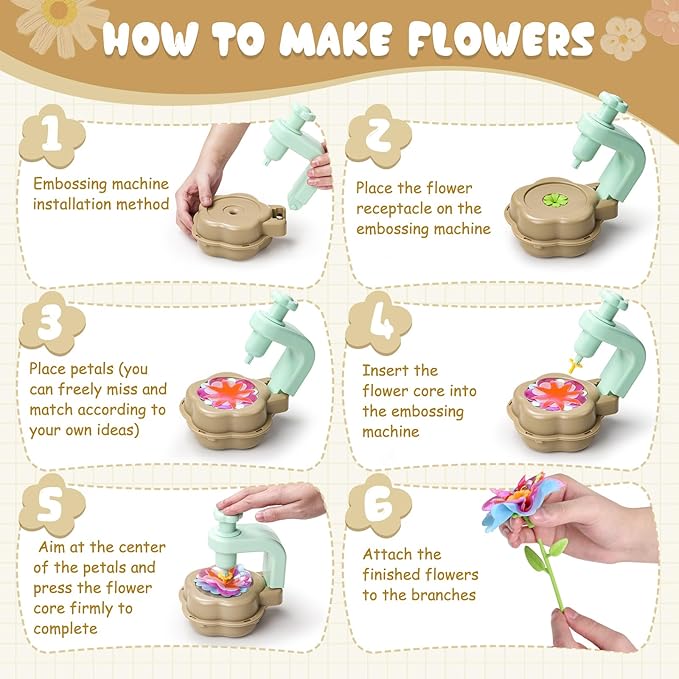 HOW TO MAKE FLOWERS

1

Embossing machine installation method

2

Place the flower receptacle on the embossing machine

3

Place petals (you can freely miss and match according to your own ideas)

4

Insert the flower core into the embossing machine

5

Aim at the center of the petals and press the flower core firmly to complete

6

Attach the finished flowers to the branches