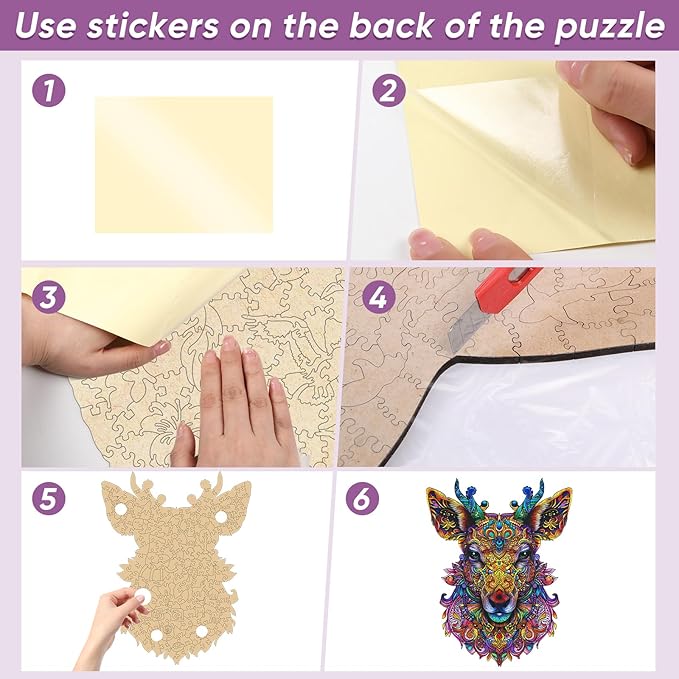 Use stickers on the back of the puzzle

1

2

3

4

5

6