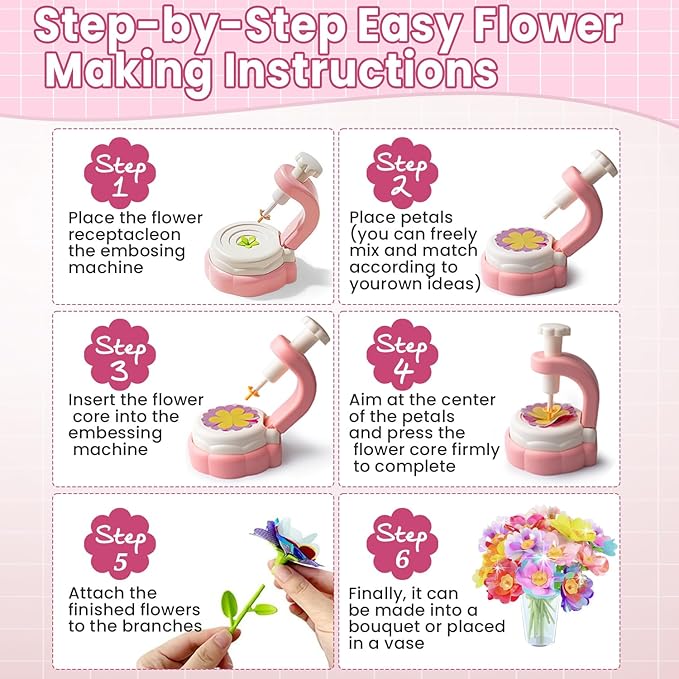 Step-by-Step Easy Flower Making Instructions

Step 1
Place the flower receptacleon the embosing machine

Step 2
Place petals (you can freely mix and match according to yourown ideas)

Step 3
Insert the flower core into the embessing machine

Step 4
Aim at the center of the petals and press the flower core firmly to complete

Step 5
Attach the finished flowers to the branches

Step 6
Finally, it can be made into a bouquet or placed in a vase