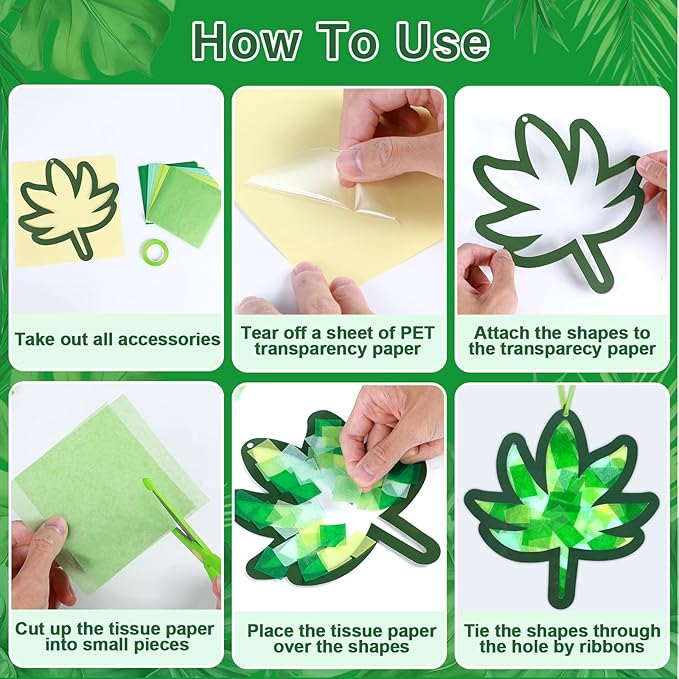 How To Use

Take out all accessories

Tear off a sheet of PET transparency paper

Attach the shapes to the transparecy paper

Cut up the tissue paper into small pieces

Place the tissue paper over the shapes

Tie the shapes through the hole by ribbons