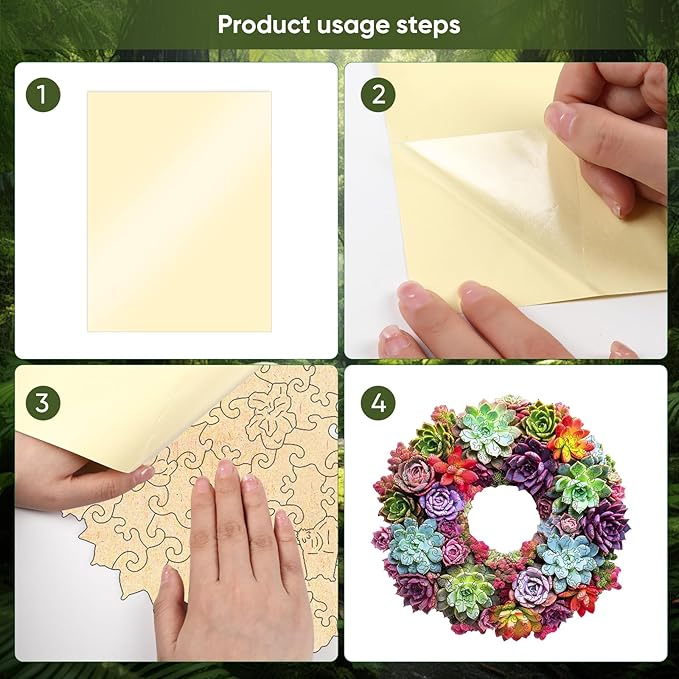 Product usage steps

1

2

3

4