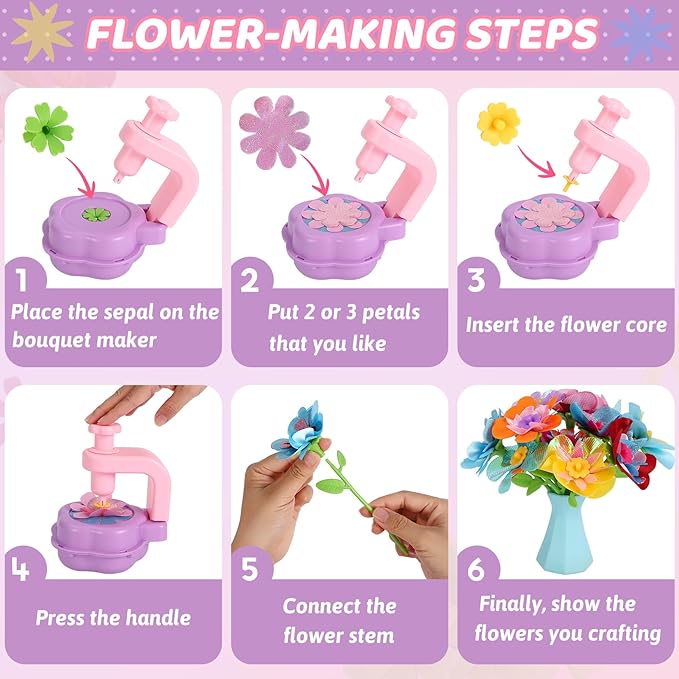 FLOWER-MAKING STEPS

1
Place the sepal on the bouquet maker

2
Put 2 or 3 petals that you like

3
Insert the flower core

4
Press the handle

5
Connect the flower stem

6
Finally, show the flowers you crafting