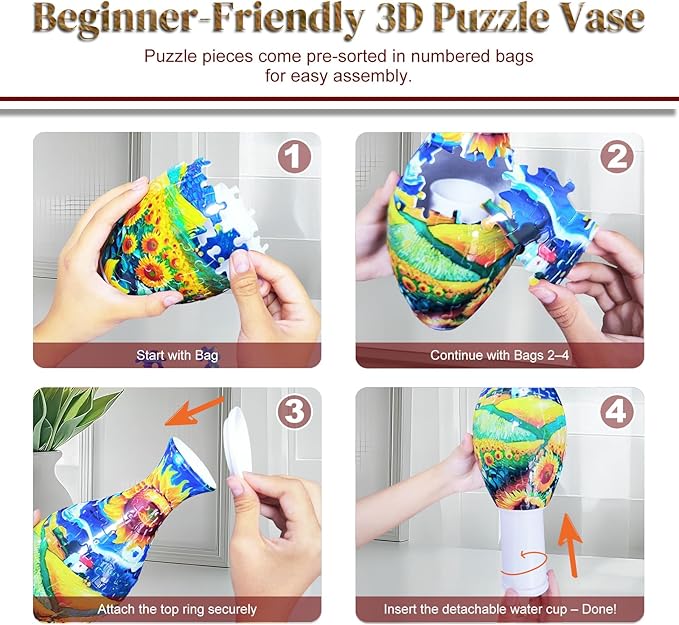 Beginner-Friendly 3D Puzzle Vase

Puzzle pieces come pre-sorted in numbered bags for easy assembly.

1

Start with Bag

2

Continue with Bags 2–4

3

Attach the top ring securely

4

Insert the detachable water cup – Done!