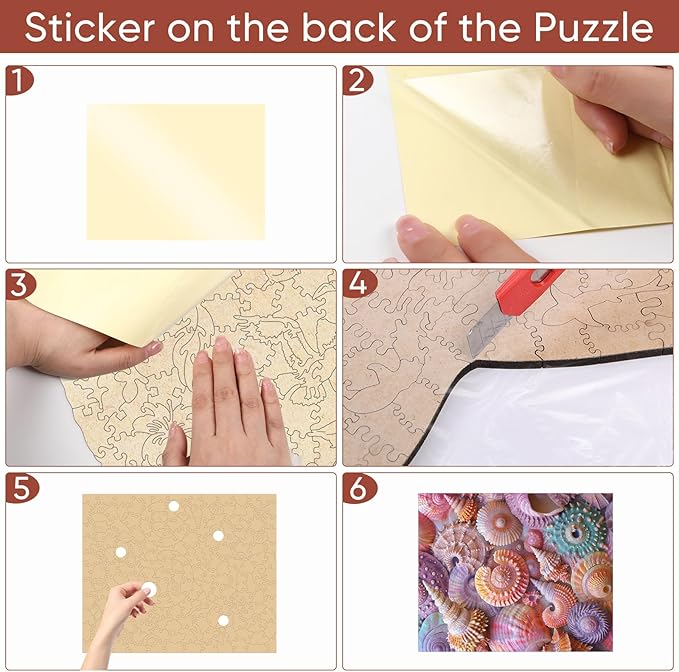 Sticker on the back of the Puzzle

1

2

3

4

5

6