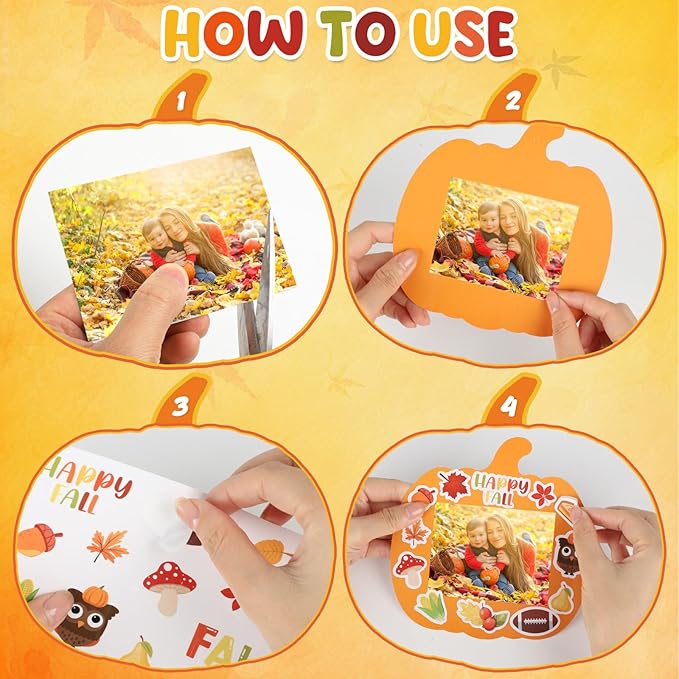 HOW TO USE

1

2

3

HAPPY FALL

FAL

4

HAPPY FALL