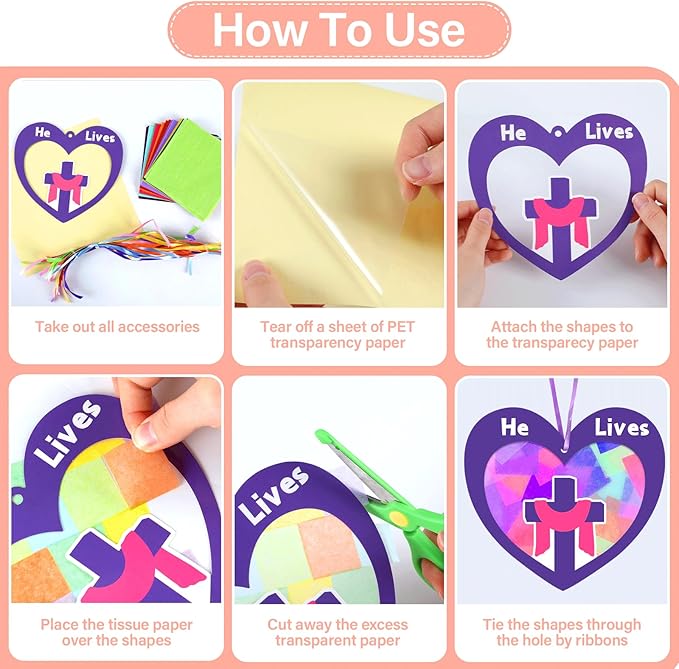 How To Use

He Lives

Take out all accessories

Tear off a sheet of PET transparency paper

He Lives

Attach the shapes to the transparecy paper

Lives

Place the tissue paper over the shapes

Lives

Cut away the excess transparent paper

He Lives

Tie the shapes through the hole by ribbons