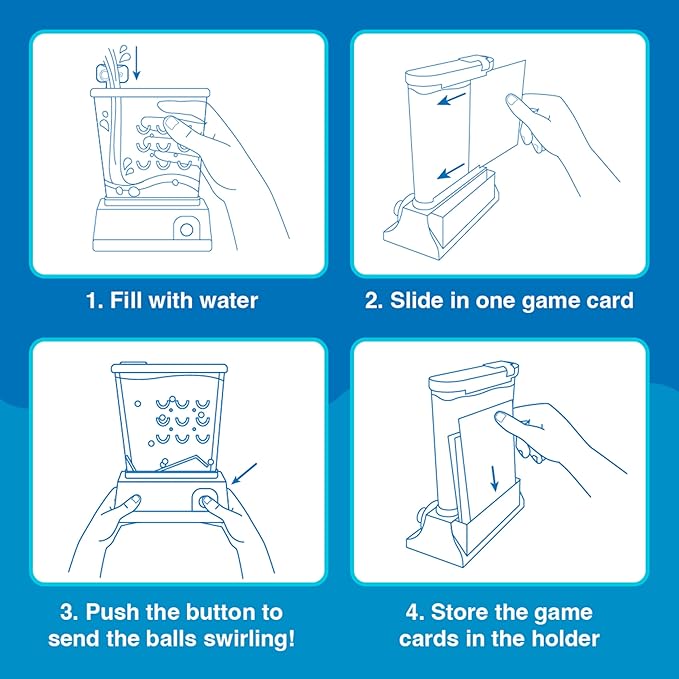 1. Fill with water

2. Slide in one game card

3. Push the button to send the balls swirling!

4. Store the game cards in the holder