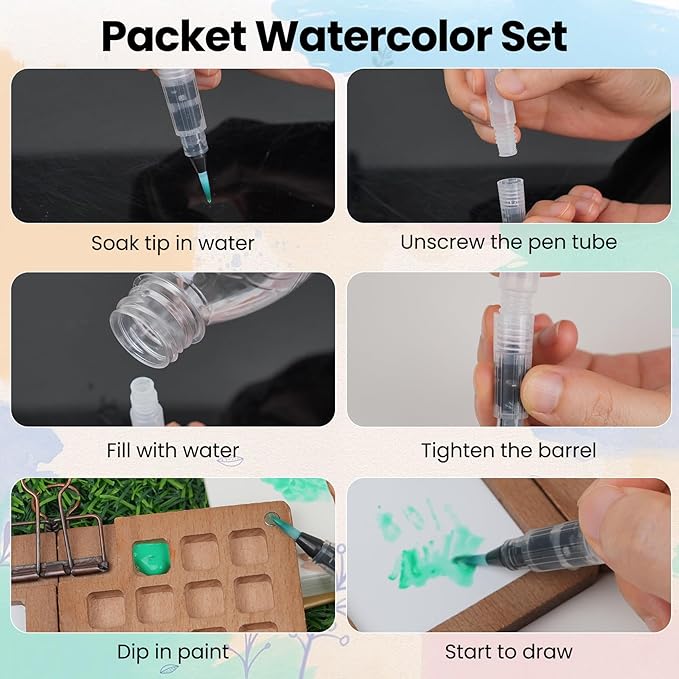 Packet Watercolor Set

Soak tip in water

Unscrew the pen tube

Fill with water

Tighten the barrel

Dip in paint

Start to draw