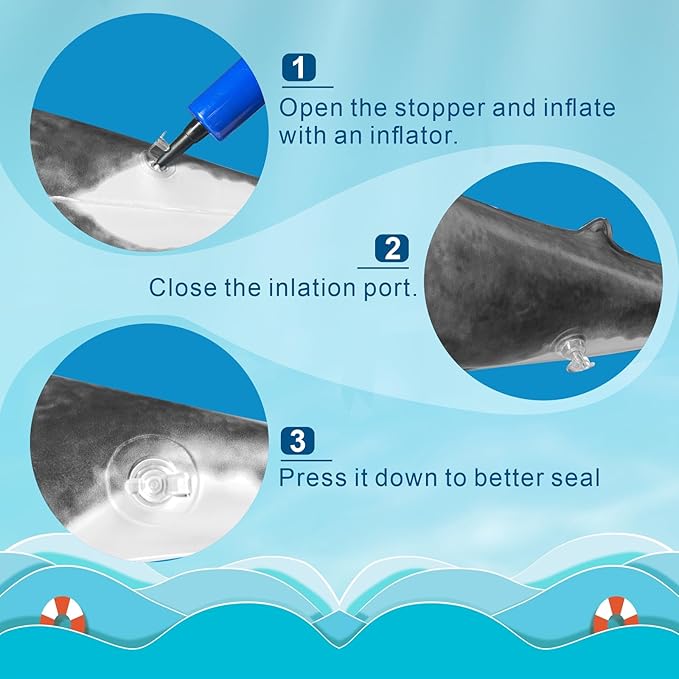 1
Open the stopper and inflate with an inflator.

2
Close the inlation port.

3
Press it down to better seal