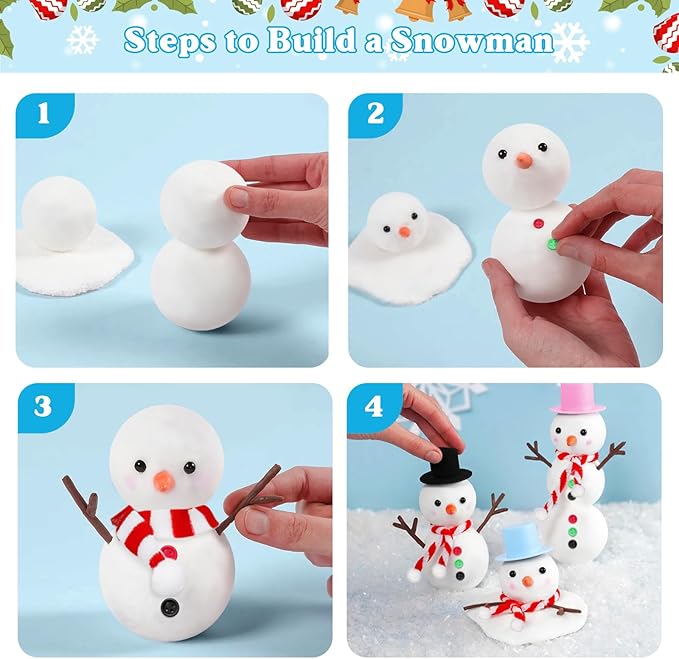 Steps to Build a Snowman

1

2

3

4