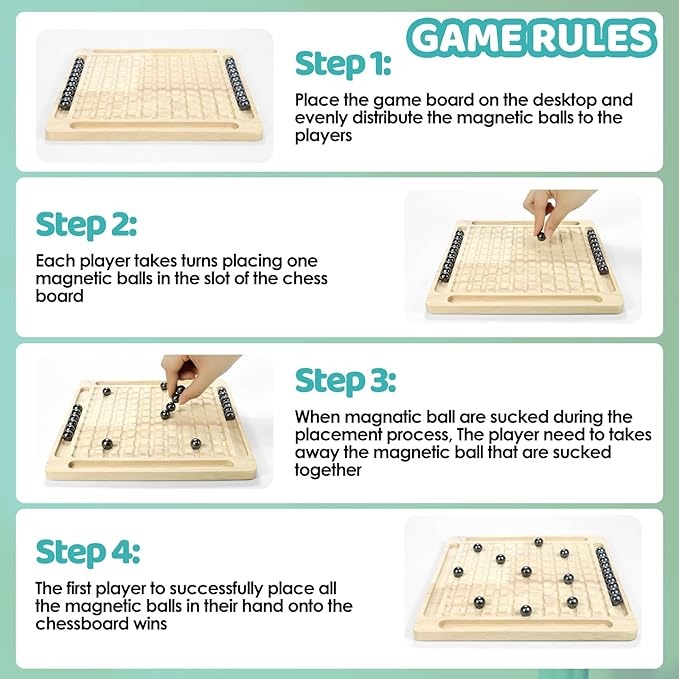 GAME RULES

Step 1:

Place the game board on the desktop and evenly distribute the magnetic balls to the players

Step 2:

Each player takes turns placing one magnetic balls in the slot of the chess board

Step 3:

When magnatic ball are sucked during the placement process, The player need to takes away the magnetic ball that are sucked together

Step 4:

The first player to successfully place all the magnetic balls in their hand onto the chessboard wins