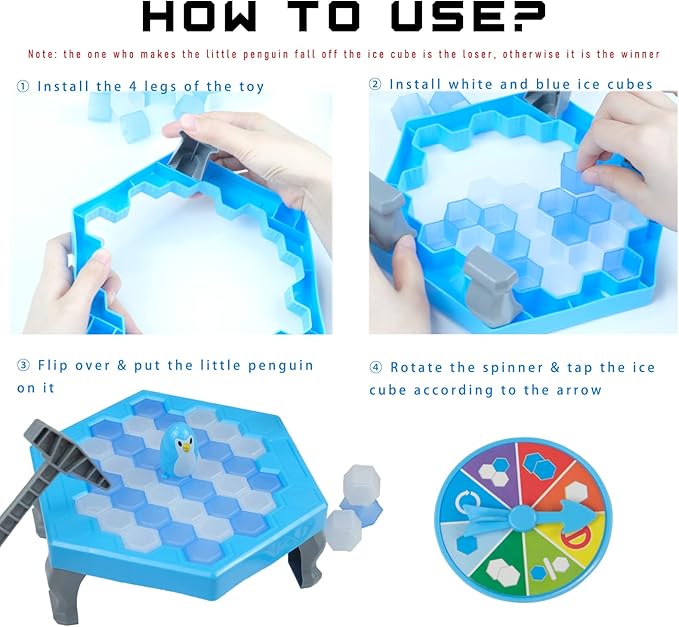 HOW TO USE?

Note: the one who makes the little penguin fall off the ice cube is the loser, otherwise it is the winner

① Install the 4 legs of the toy

② Install white and blue ice cubes

③ Flip over & put the little penguin on it

④ Rotate the spinner & tap the ice cube according to the arrow