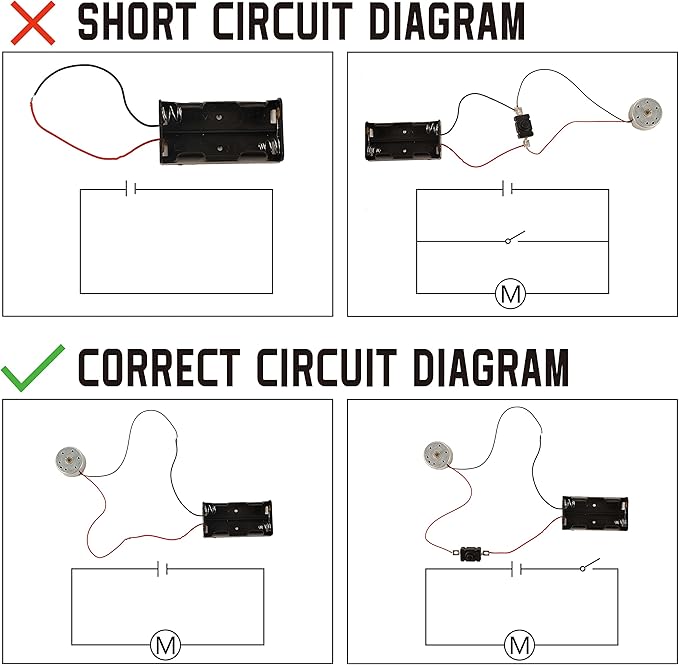 SHORT CIRCUIT DIAGRAM

M

CORRECT CIRCUIT DIAGRAM

M

M