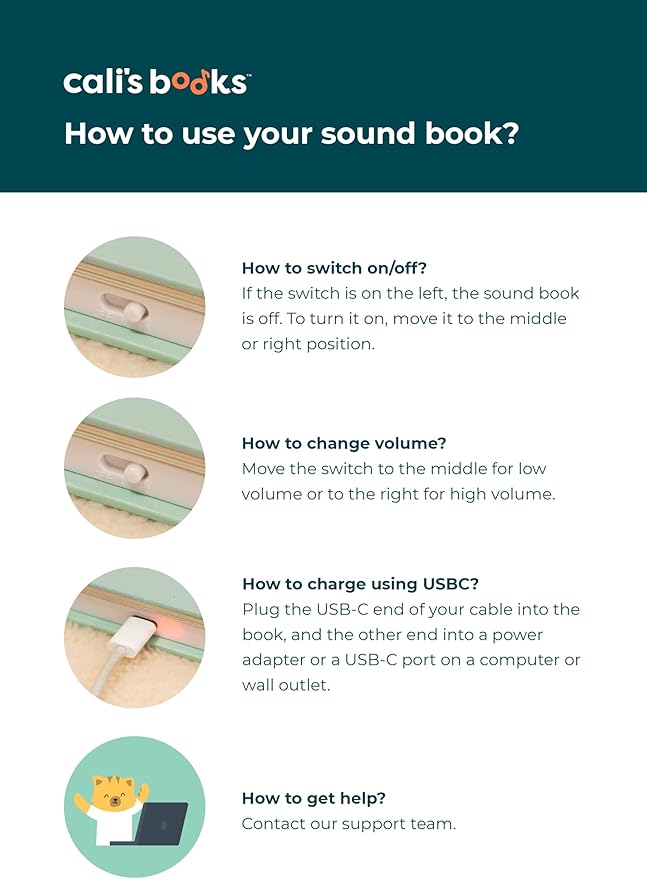 cali's books™

How to use your sound book?

How to switch on/off?
If the switch is on the left, the sound book is off. To turn it on, move it to the middle or right position.

How to change volume?
Move the switch to the middle for low volume or to the right for high volume.

How to charge using USBC?
Plug the USB-C end of your cable into the book, and the other end into a power adapter or a USB-C port on a computer or wall outlet.

How to get help?
Contact our support team.