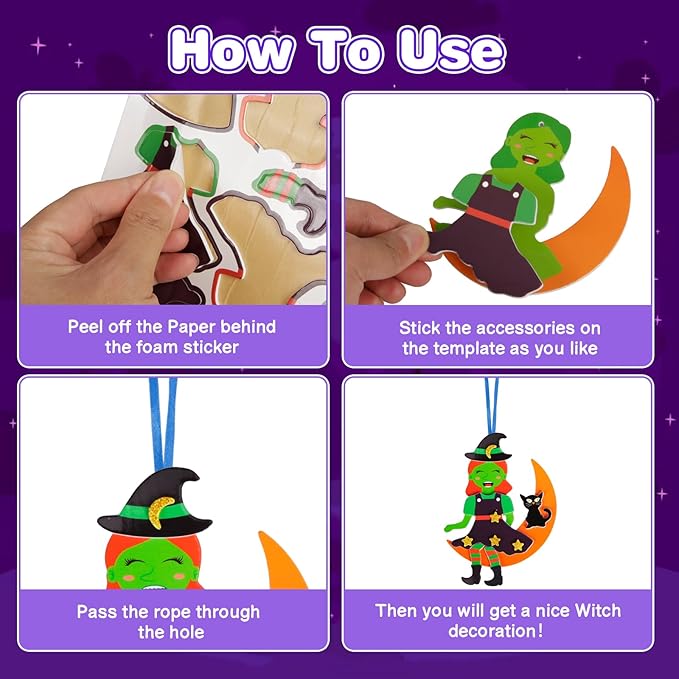 How To Use

Peel off the Paper behind the foam sticker

Stick the accessories on the template as you like

Pass the rope through the hole

Then you will get a nice Witch decoration!