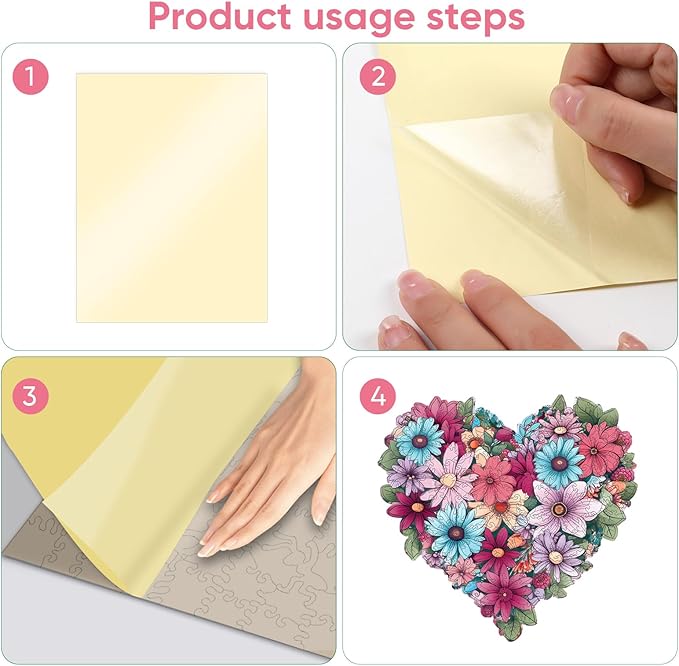 Product usage steps

1

2

3

4