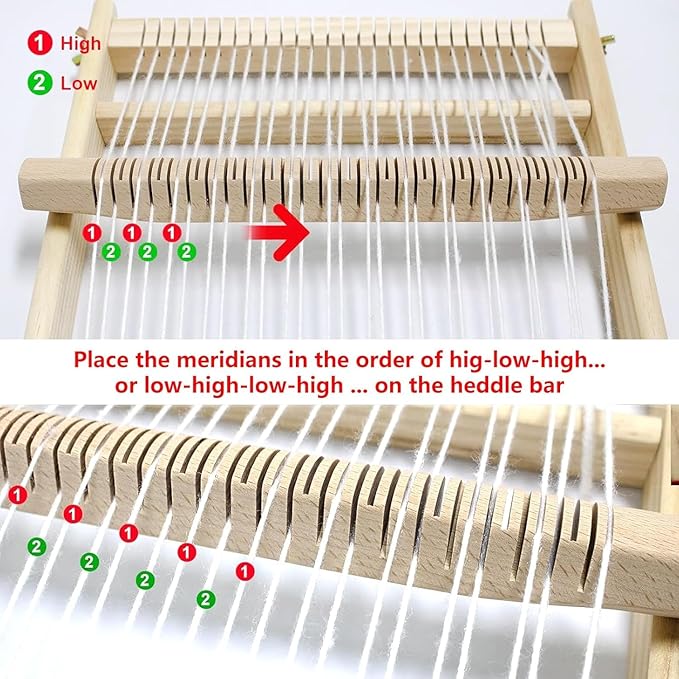 1 High
2 Low

1 1 1
2 2 2

Place the meridians in the order of hig-low-high... or low-high-low-high ... on the heddle bar

1
1
1
1
1
2
2
2
2