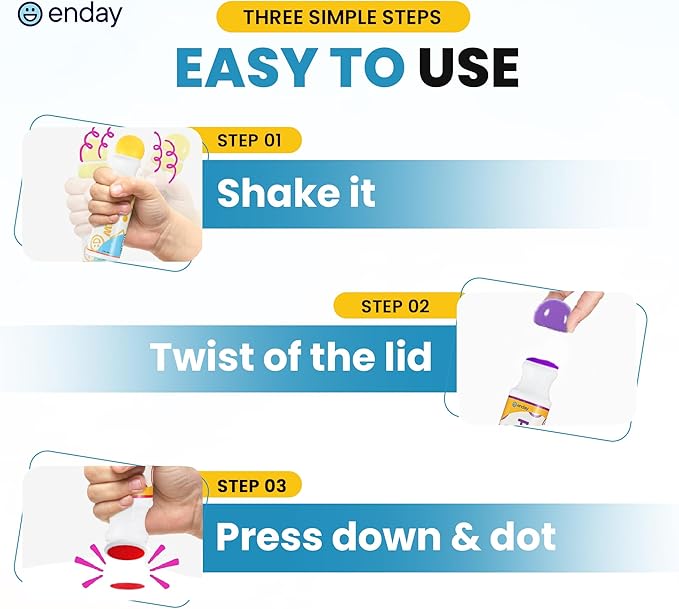 enday

THREE SIMPLE STEPS

EASY TO USE

STEP 01

Shake it

STEP 02

Twist of the lid

enday

STEP 03

Press down & dot