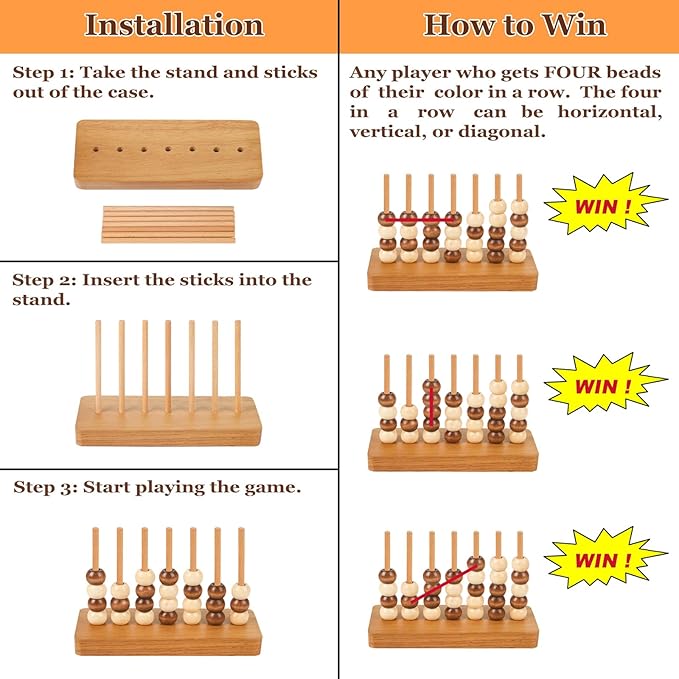 Installation

Step 1: Take the stand and sticks out of the case.

Step 2: Insert the sticks into the stand.

Step 3: Start playing the game.

How to Win

Any player who gets FOUR beads of their color in a row. The four in a row can be horizontal, vertical, or diagonal.

WIN !

WIN !

WIN !