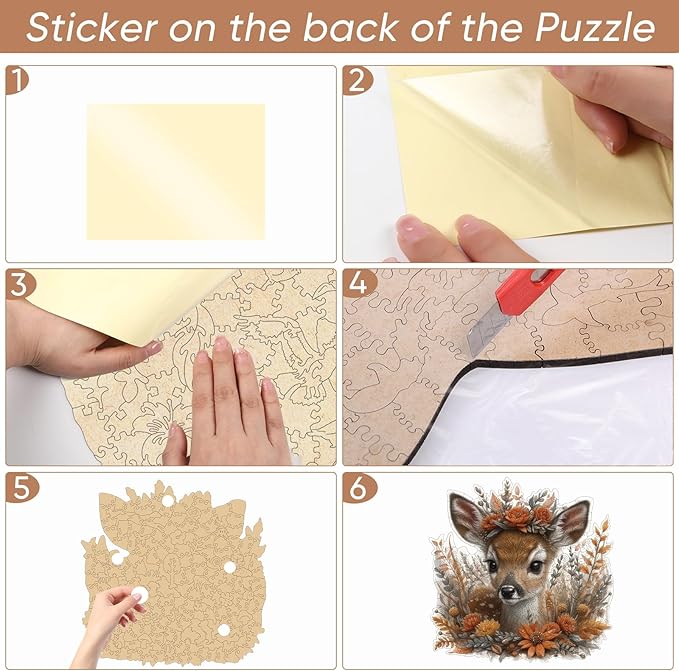 Sticker on the back of the Puzzle

1

2

3

4

5

6