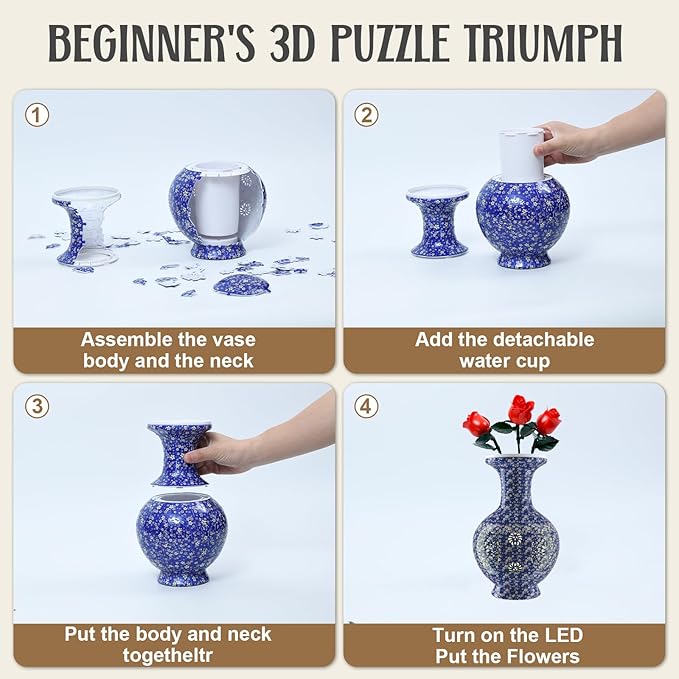 BEGINNER'S 3D PUZZLE TRIUMPH

①

Assemble the vase body and the neck

②

Add the detachable water cup

③

Put the body and neck togetheltr

④

Turn on the LED
Put the Flowers