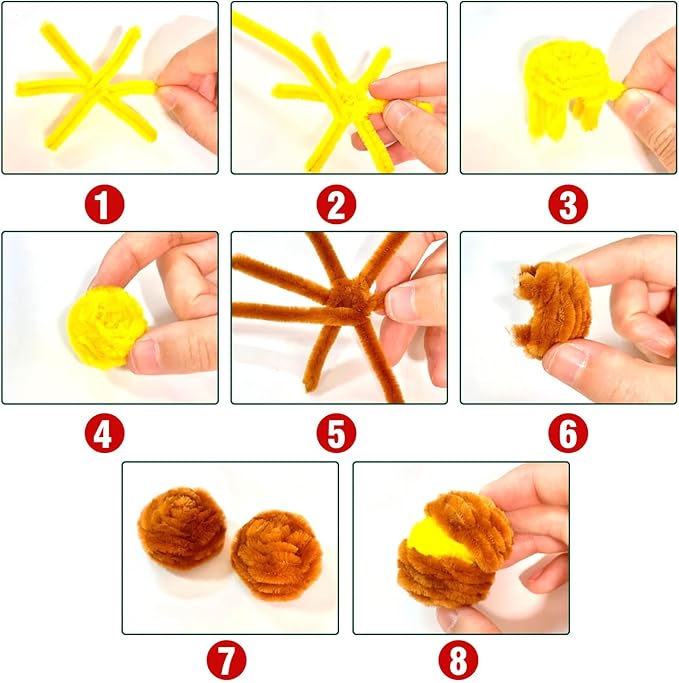 1
2
3
4
5
6
7
8