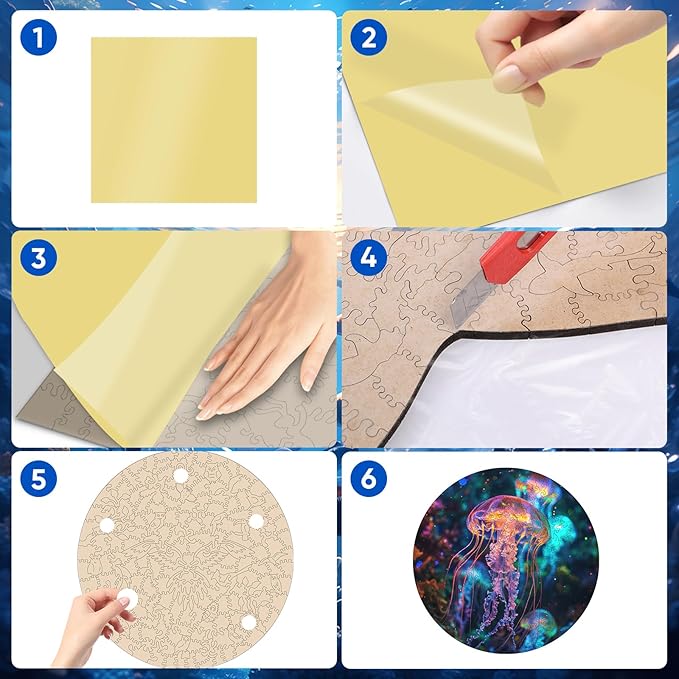 1

2

3

4

5

6