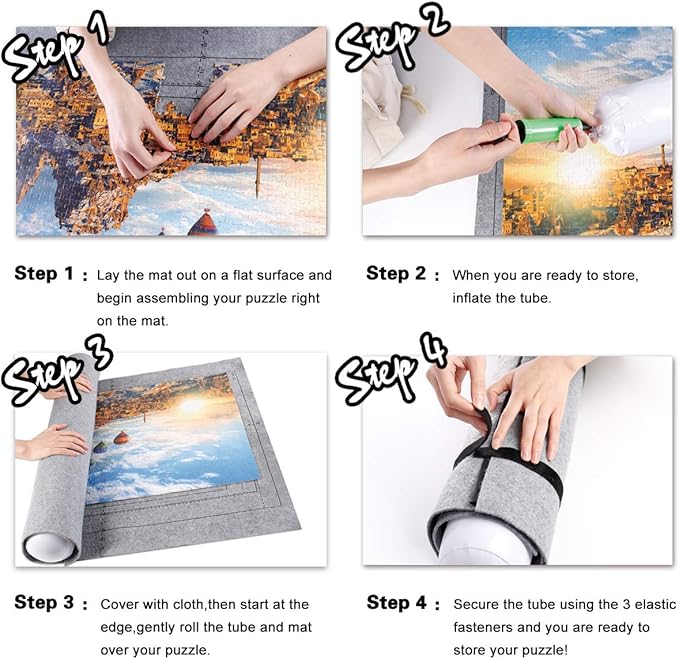 Step 1

Step 2

Step 1 : Lay the mat out on a flat surface and begin assembling your puzzle right on the mat.

Step 2 : When you are ready to store, inflate the tube.

Step 3

Step 4

Step 3 : Cover with cloth,then start at the edge,gently roll the tube and mat over your puzzle.

Step 4 : Secure the tube using the 3 elastic fasteners and you are ready to store your puzzle!