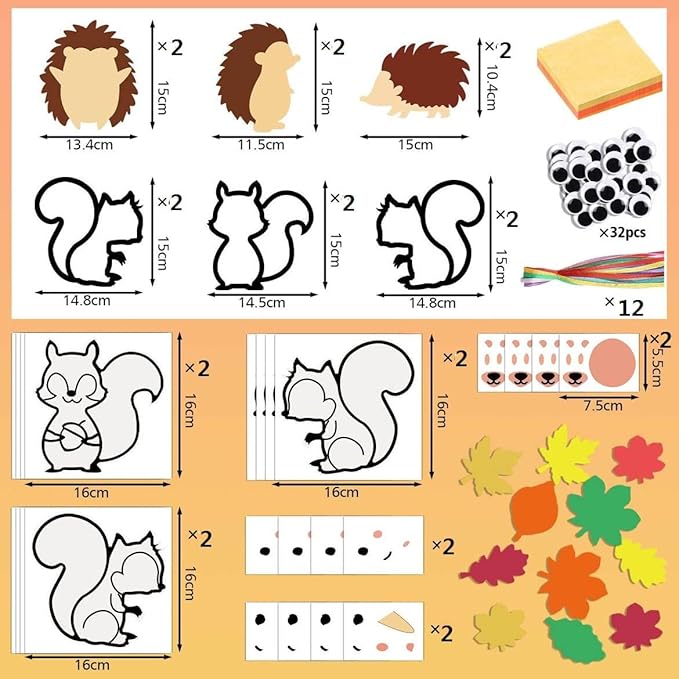 ×2
15cm
13.4cm
×2
15cm
11.5cm
×2
10.4cm
15cm
×2
15cm
14.8cm
×2
15cm
14.5cm
×2
15cm
14.8cm
×32pcs
×12
×2
16cm
16cm
×2
16cm
16cm
×2
5.5cm
7.5cm
×2
16cm
16cm
×2
×2