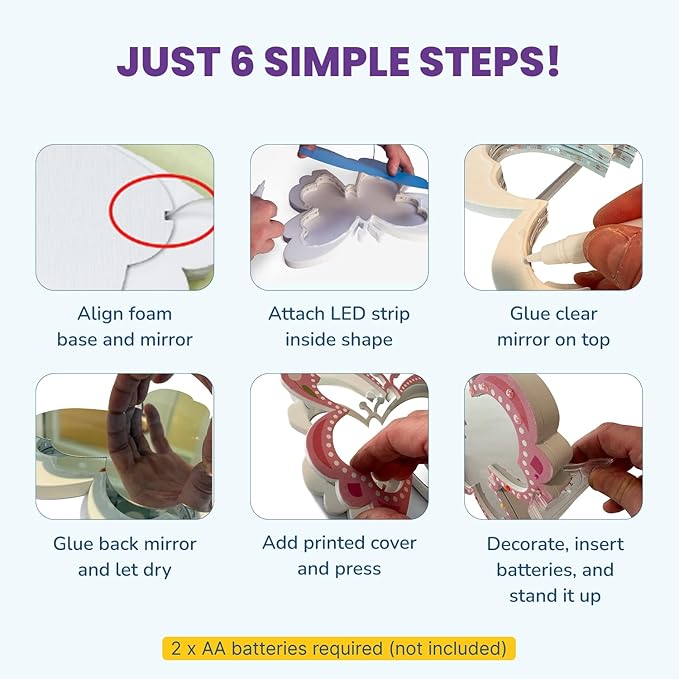 JUST 6 SIMPLE STEPS!

Align foam base and mirror

Attach LED strip inside shape

Glue clear mirror on top

Glue back mirror and let dry

Add printed cover and press

Decorate, insert batteries, and stand it up

2 x AA batteries required (not included)