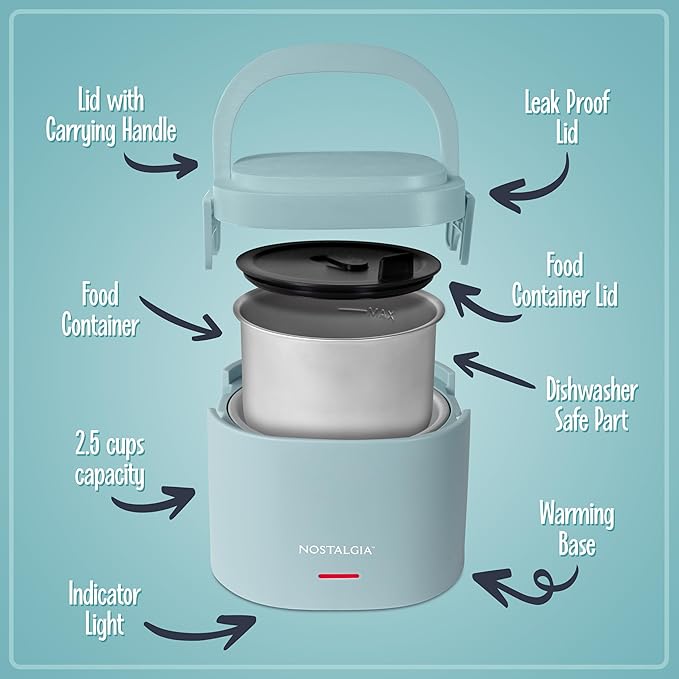 Lid with Carrying Handle

Leak Proof Lid

Food Container

Food Container Lid

MAX

Dishwasher Safe Part

2.5 cups capacity

Warming Base

NOSTALGIA™

Indicator Light