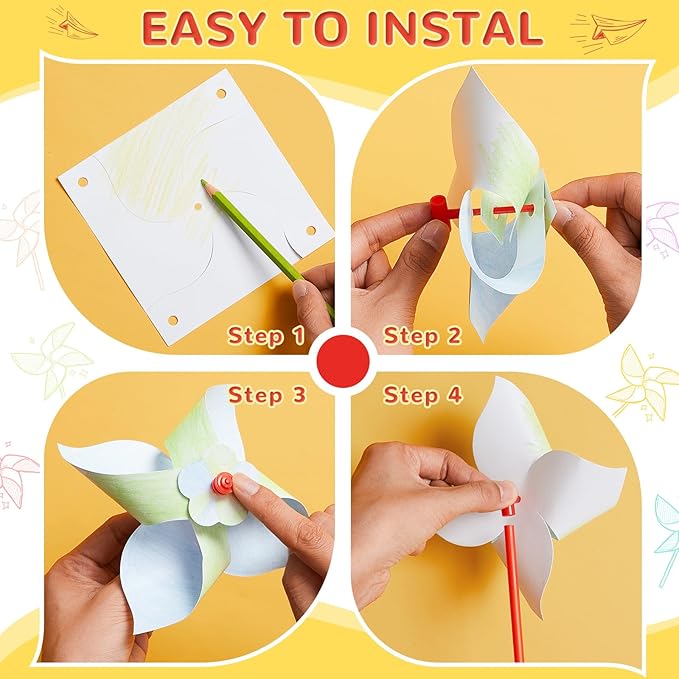 EASY TO INSTAL

Step 1

Step 2

Step 3

Step 4