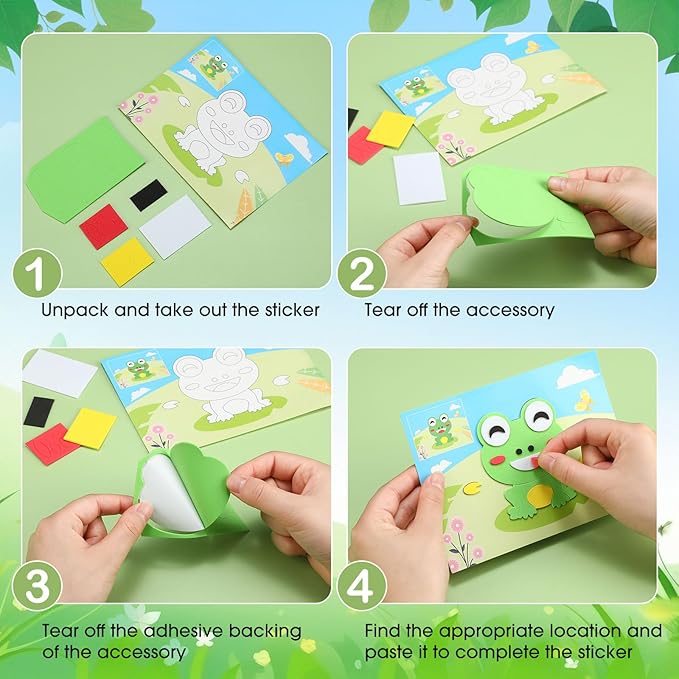 1
Unpack and take out the sticker

2
Tear off the accessory

3
Tear off the adhesive backing of the accessory

4
Find the appropriate location and paste it to complete the sticker