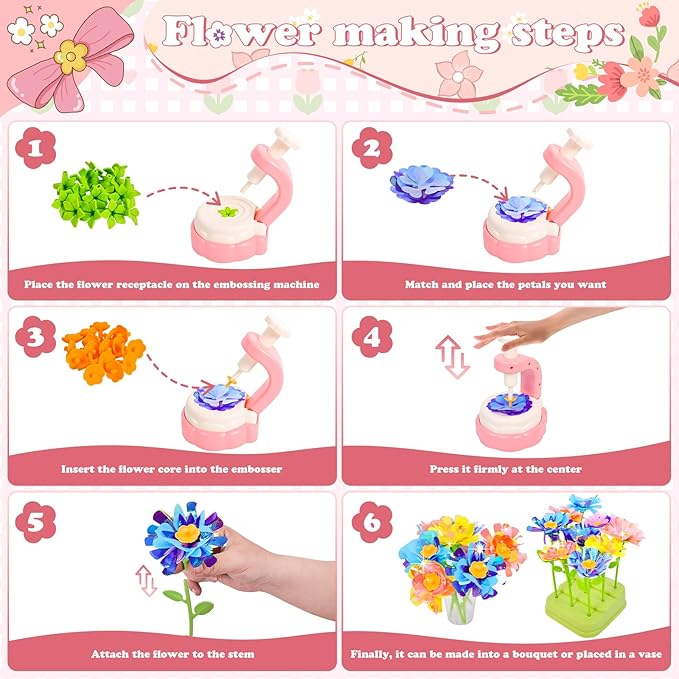 Flower making steps

1
Place the flower receptacle on the embossing machine

2
Match and place the petals you want

3
Insert the flower core into the embosser

4
Press it firmly at the center

5
Attach the flower to the stem

6
Finally, it can be made into a bouquet or placed in a vase