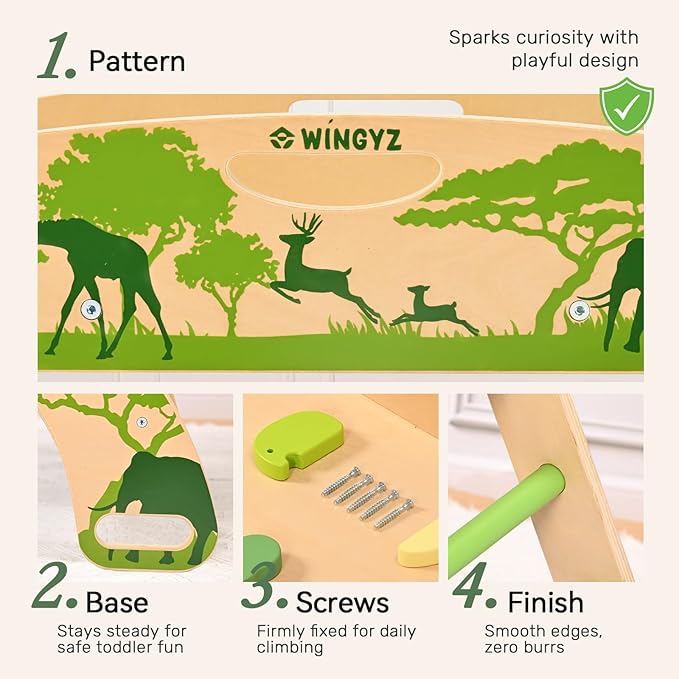 1. Pattern

Sparks curiosity with playful design

WINGYZ

2. Base
Stays steady for safe toddler fun

3. Screws
Firmly fixed for daily climbing

4. Finish
Smooth edges, zero burrs