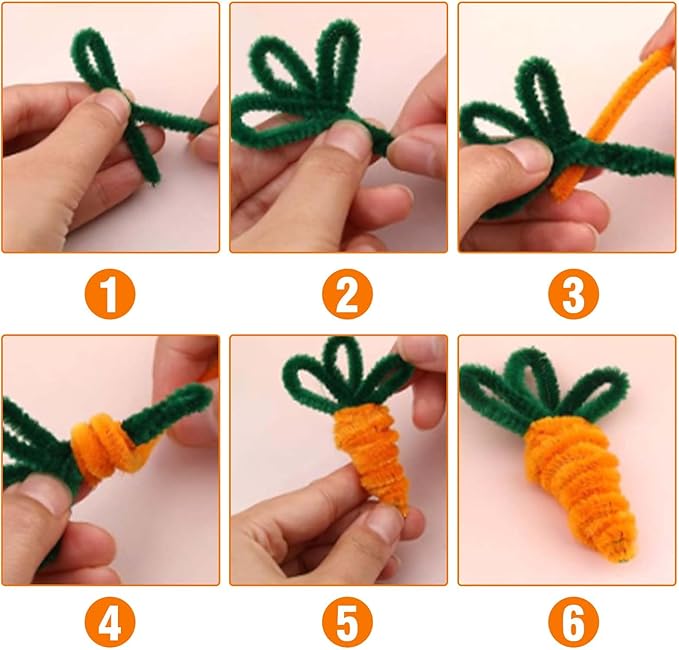 1

2

3

4

5

6