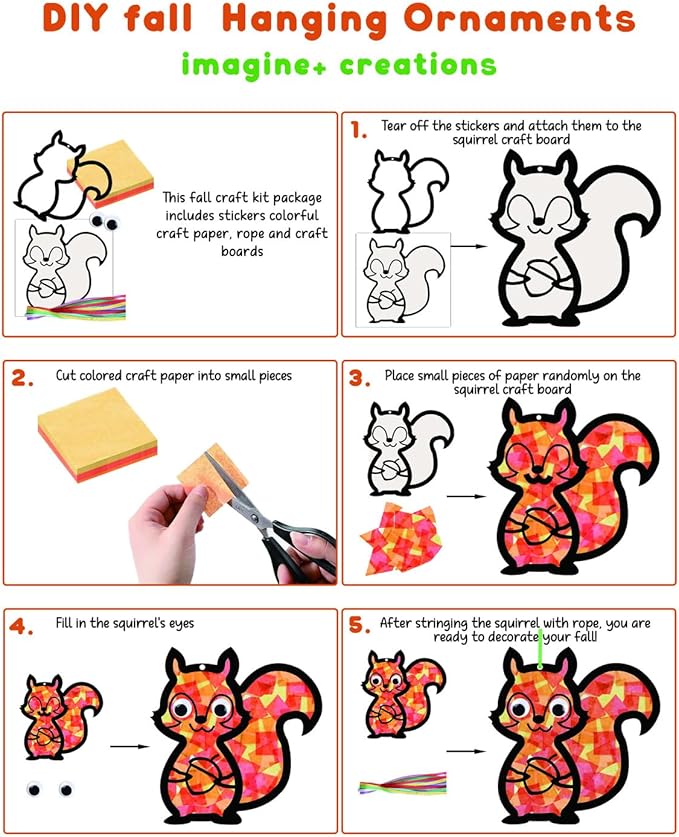 DIY fall Hanging Ornaments

imagine+ creations

This fall craft kit package includes stickers colorful craft paper, rope and craft boards

1. Tear off the stickers and attach them to the squirrel craft board

2. Cut colored craft paper into small pieces

3. Place small pieces of paper randomly on the squirrel craft board

4. Fill in the squirrel's eyes

5. After stringing the squirrel with rope, you are ready to decorate your fall!