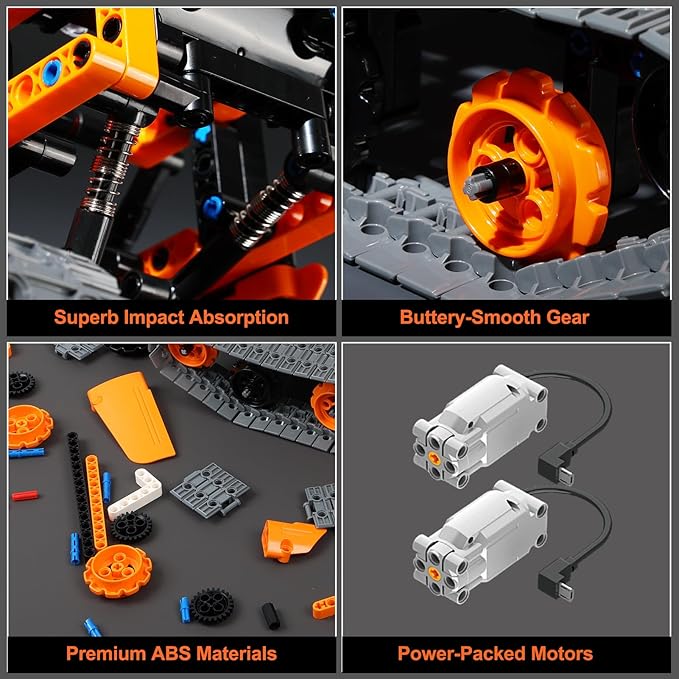 Superb Impact Absorption

Buttery-Smooth Gear

Premium ABS Materials

Power-Packed Motors