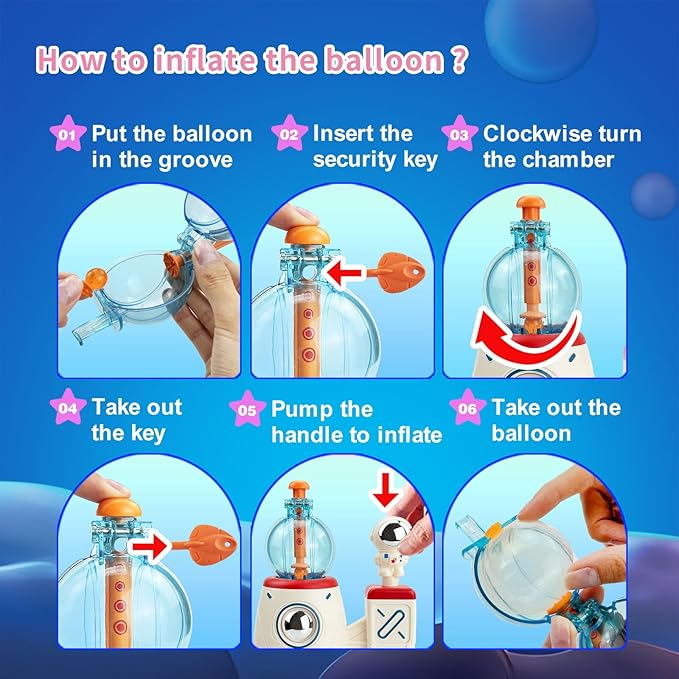 How to inflate the balloon ?

01 Put the balloon in the groove

02 Insert the security key

03 Clockwise turn the chamber

04 Take out the key

05 Pump the handle to inflate

06 Take out the balloon