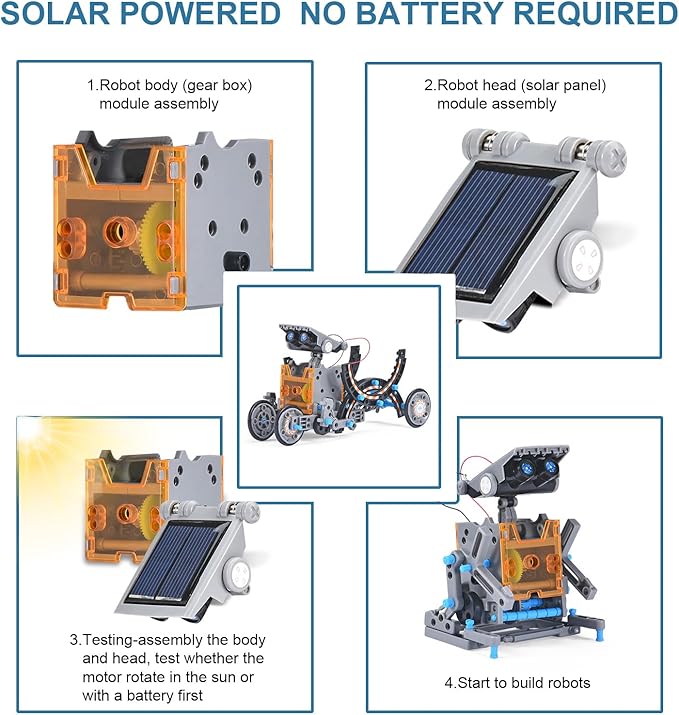 SOLAR POWERED NO BATTERY REQUIRED

1.Robot body (gear box) module assembly

2.Robot head (solar panel) module assembly

3.Testing-assembly the body and head, test whether the motor rotate in the sun or with a battery first

4.Start to build robots