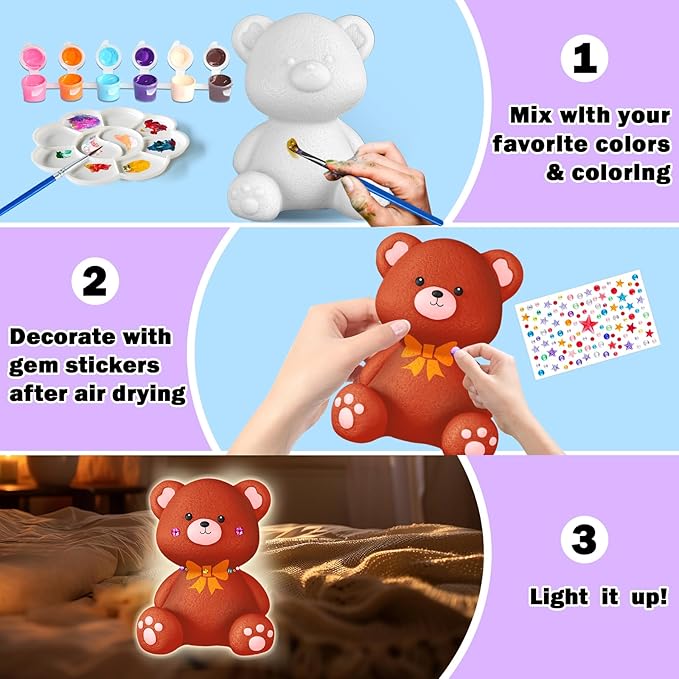 1

Mix with your favorite colors & coloring

2

Decorate with gem stickers after air drying

3

Light it up!