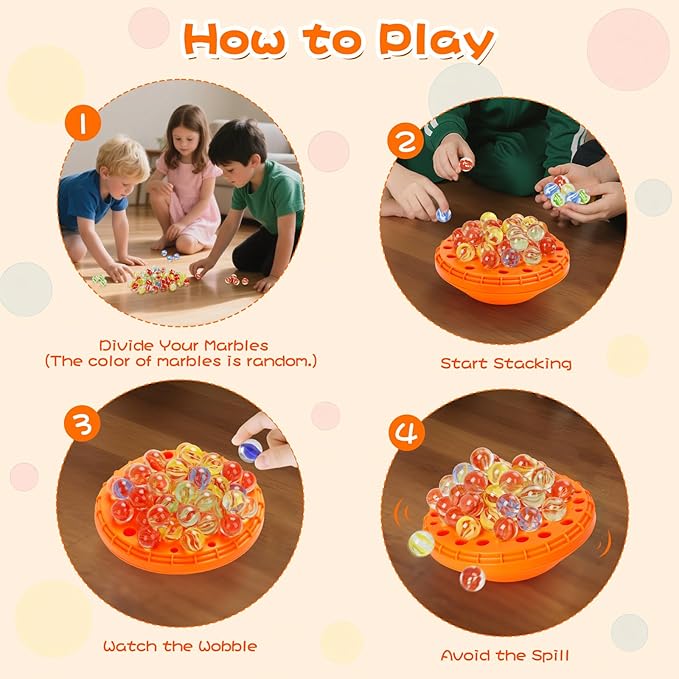 How to Play

1

Divide Your Marbles
(The color of marbles is random.)

2

Start Stacking

3

Watch the Wobble

4

Avoid the Spill