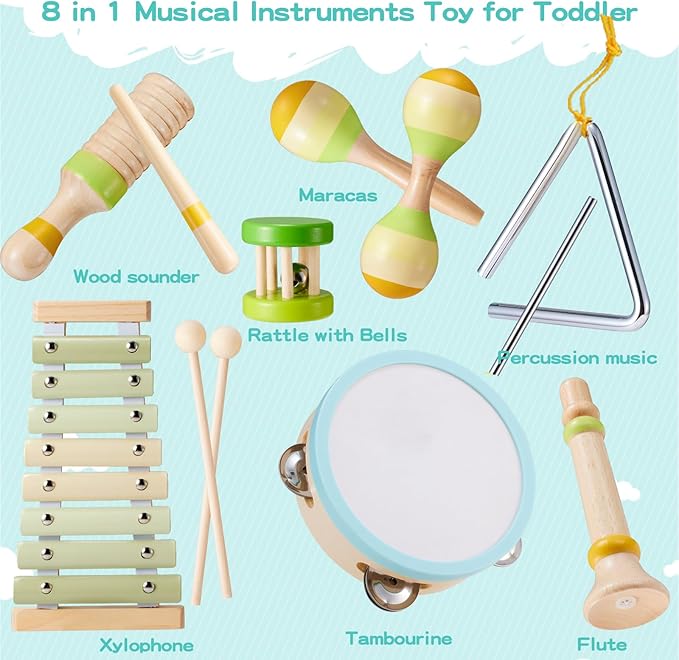 8 in 1 Musical Instruments Toy for Toddler

Maracas

Wood sounder

Rattle with Bells

Percussion music

Xylophone

Tambourine

Flute