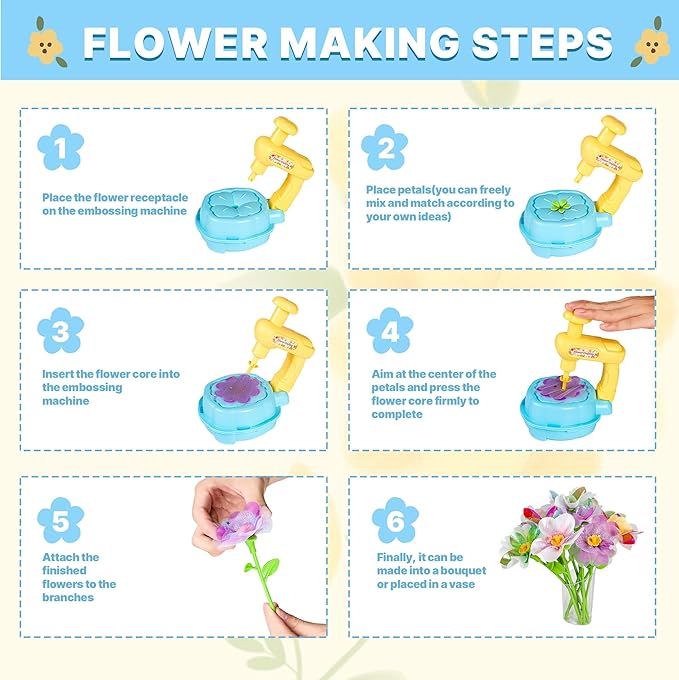 FLOWER MAKING STEPS

1

Place the flower receptacle on the embossing machine

2

Place petals(you can freely mix and match according to your own ideas)

3

Insert the flower core into the embossing machine

4

Aim at the center of the petals and press the flower core firmly to complete

5

Attach the finished flowers to the branches

6

Finally, it can be made into a bouquet or placed in a vase