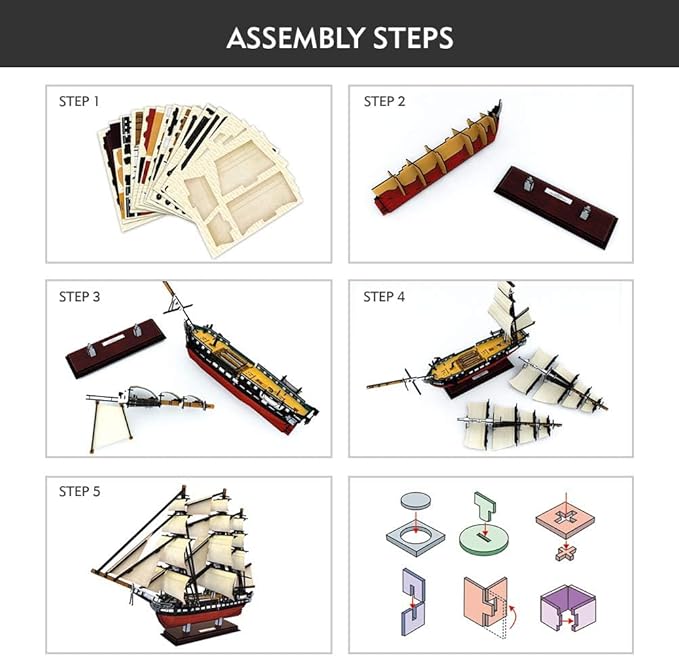 ASSEMBLY STEPS

STEP 1

STEP 2

STEP 3

STEP 4

STEP 5