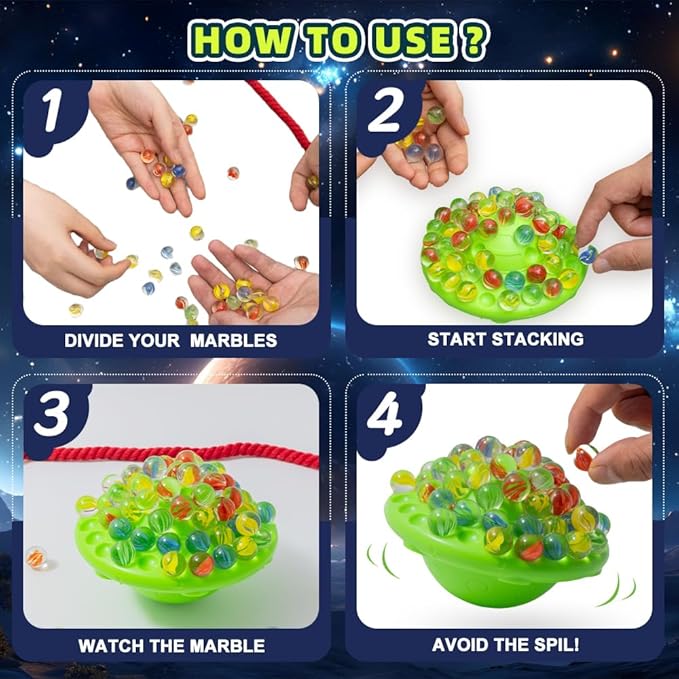 HOW TO USE ?

1

DIVIDE YOUR MARBLES

2

START STACKING

3

WATCH THE MARBLE

4

AVOID THE SPIL!