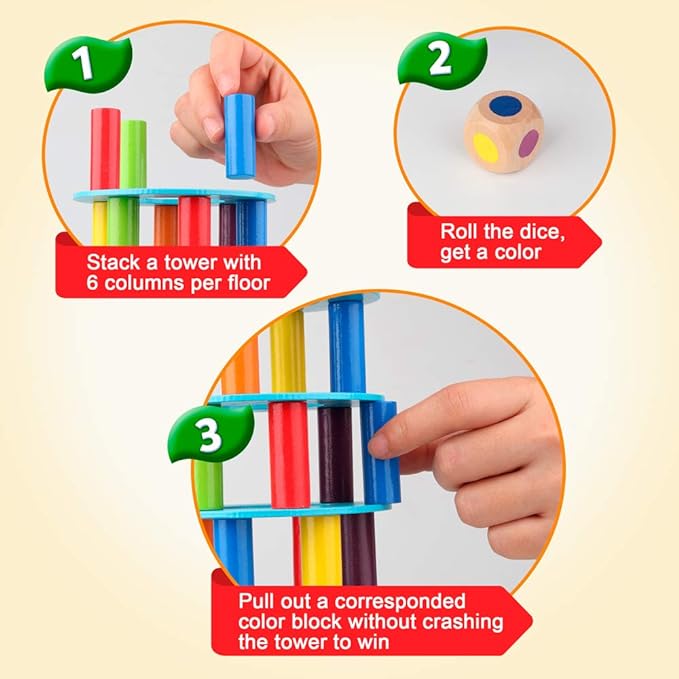 1

Stack a tower with 6 columns per floor

2

Roll the dice, get a color

3

Pull out a corresponded color block without crashing the tower to win